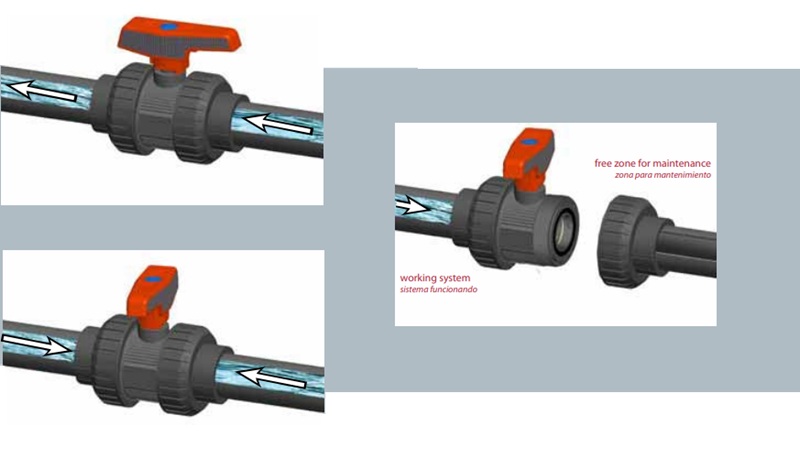 free zone for maintenance
zona para mantenimiento

working system
sistema funcionando