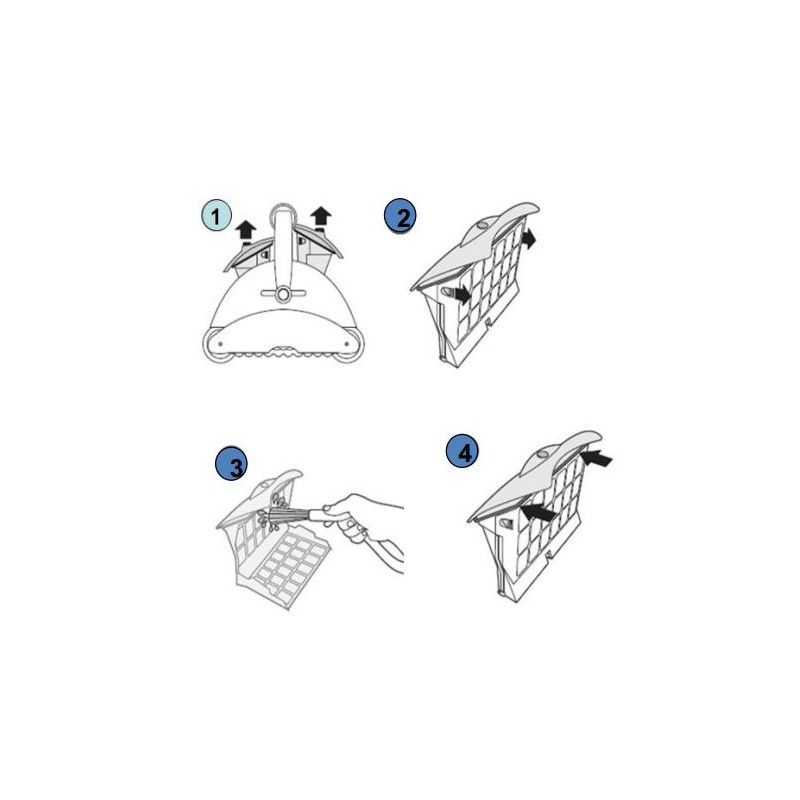 1

2

3

4